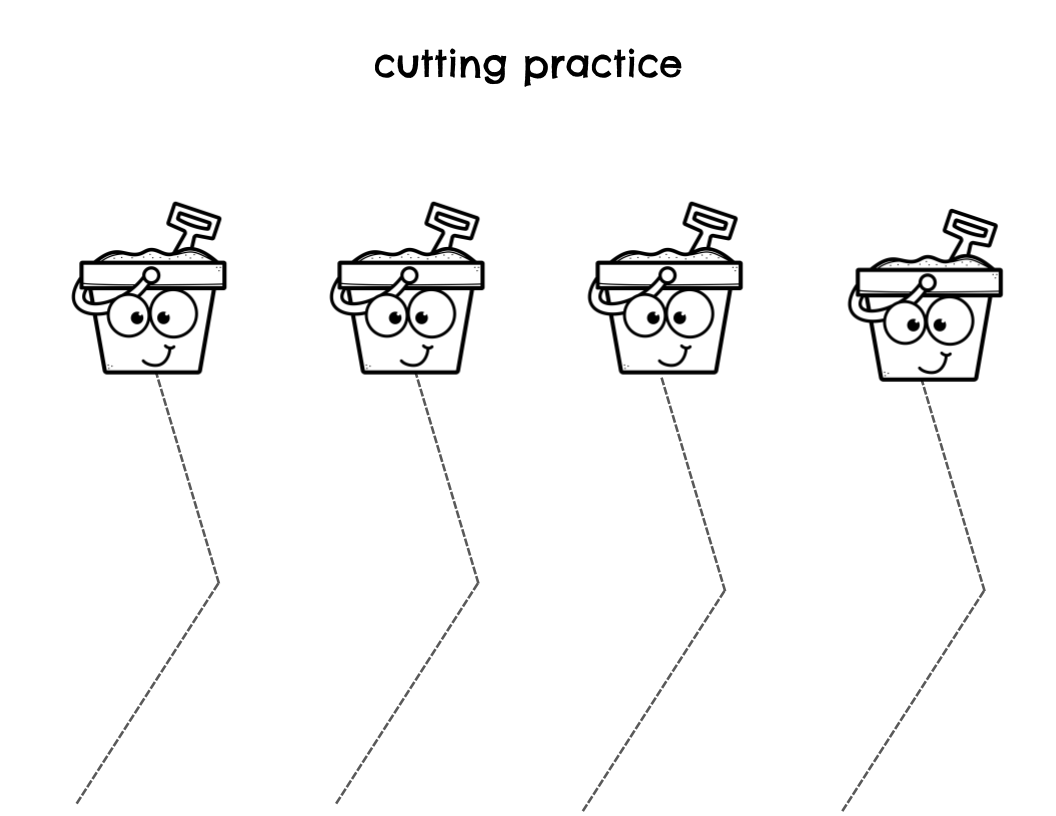 cutting practice