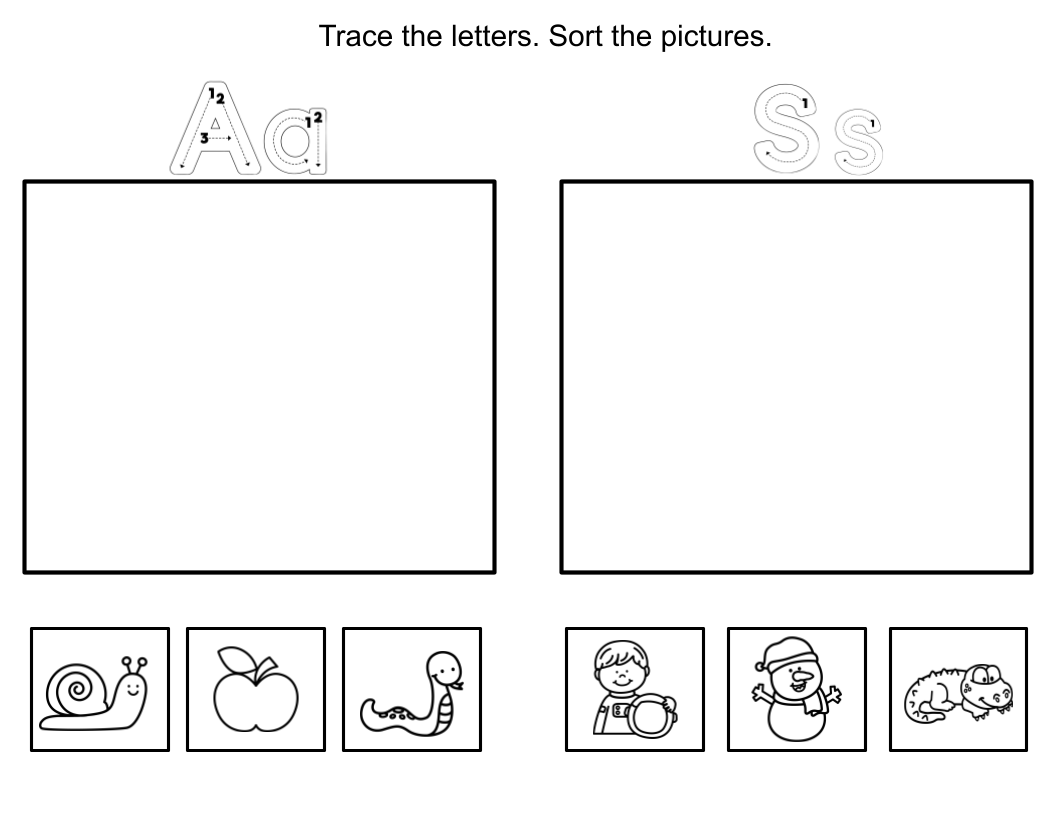 Trace the letters. Sort the pictures.

Aa

Ss