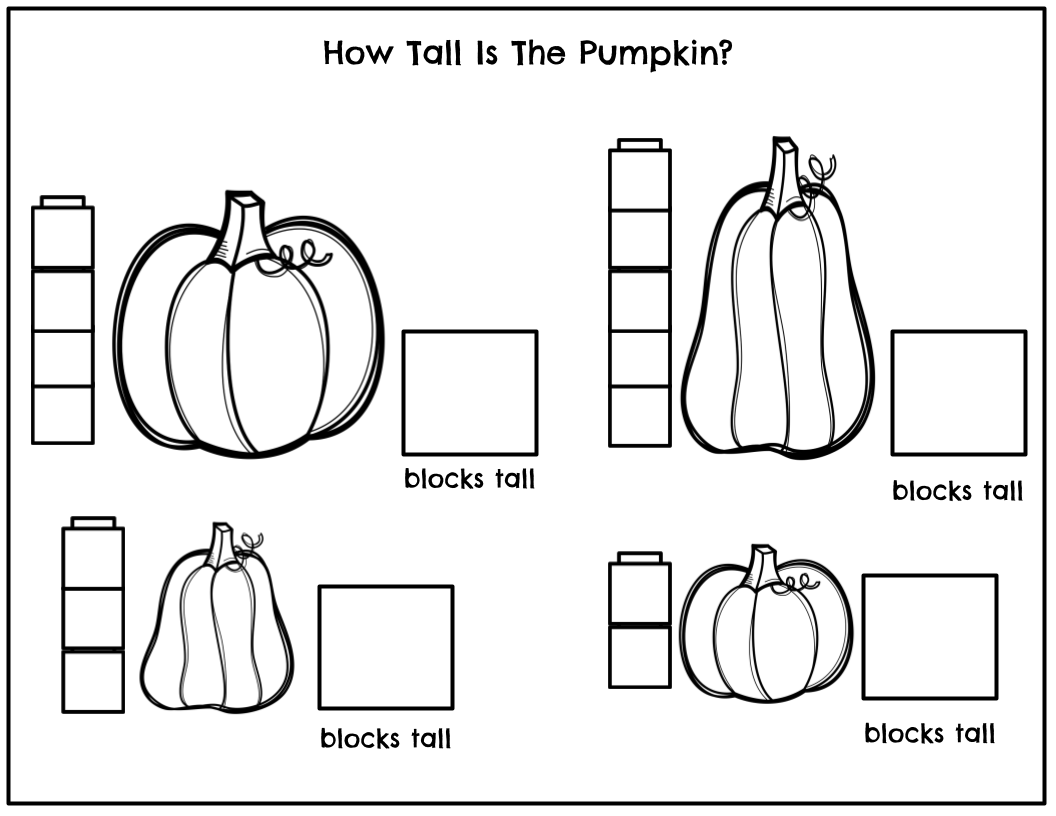 How Tall Is The Pumpkin?

blocks tall

blocks tall

blocks tall

blocks tall