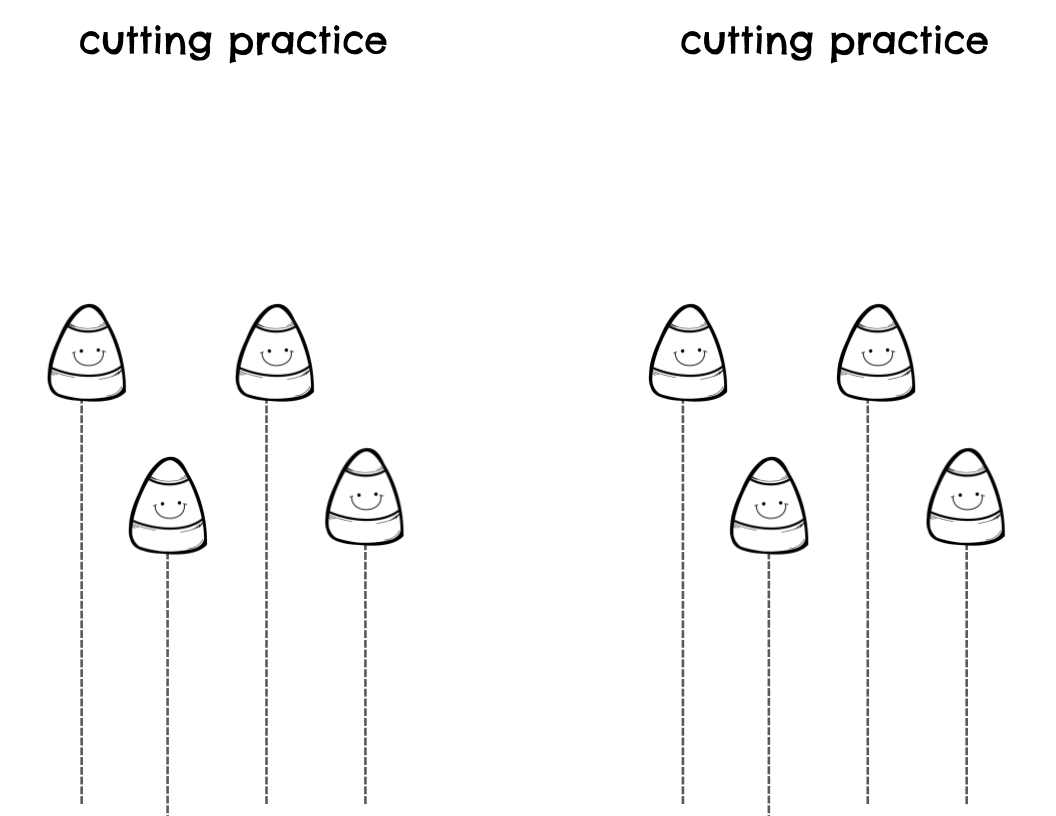 cutting practice

cutting practice