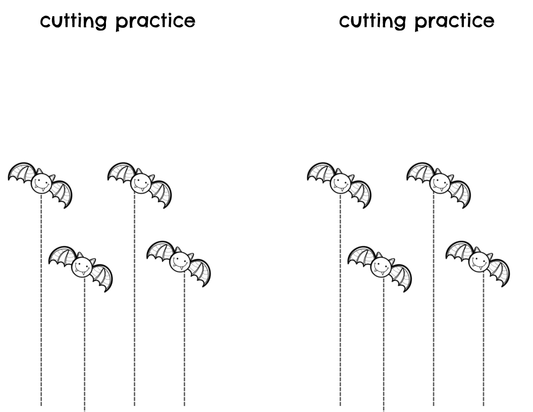 cutting practice

cutting practice