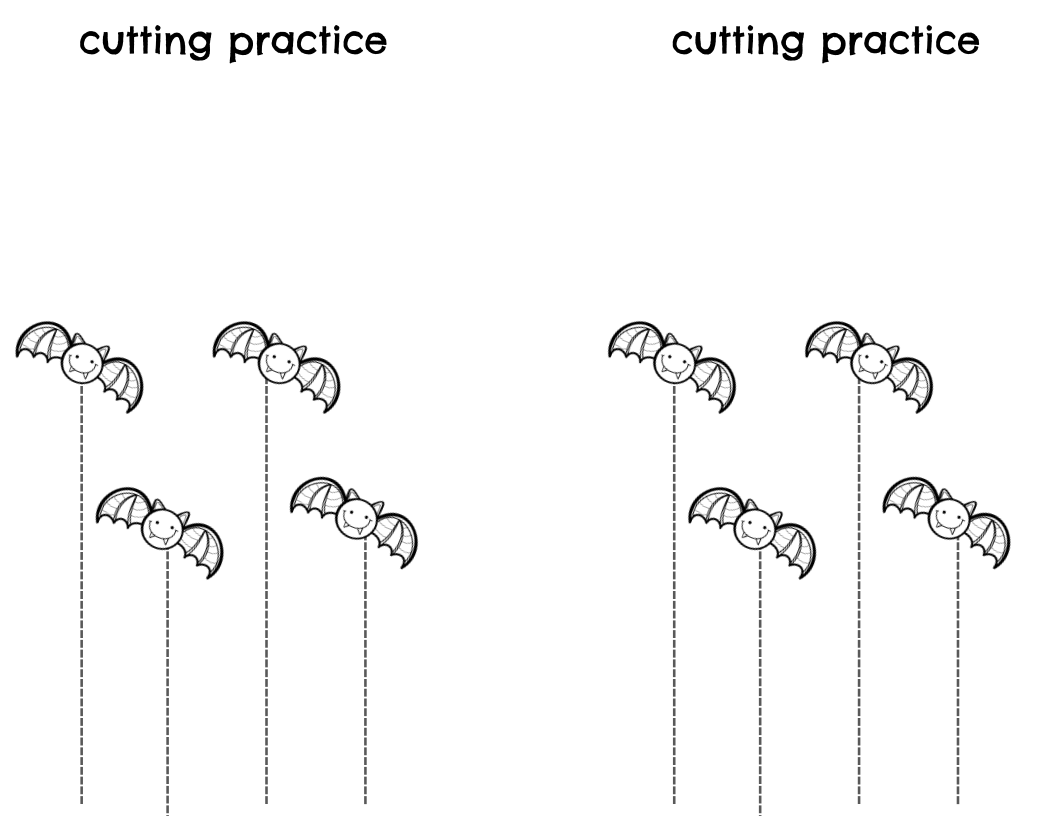 cutting practice

cutting practice