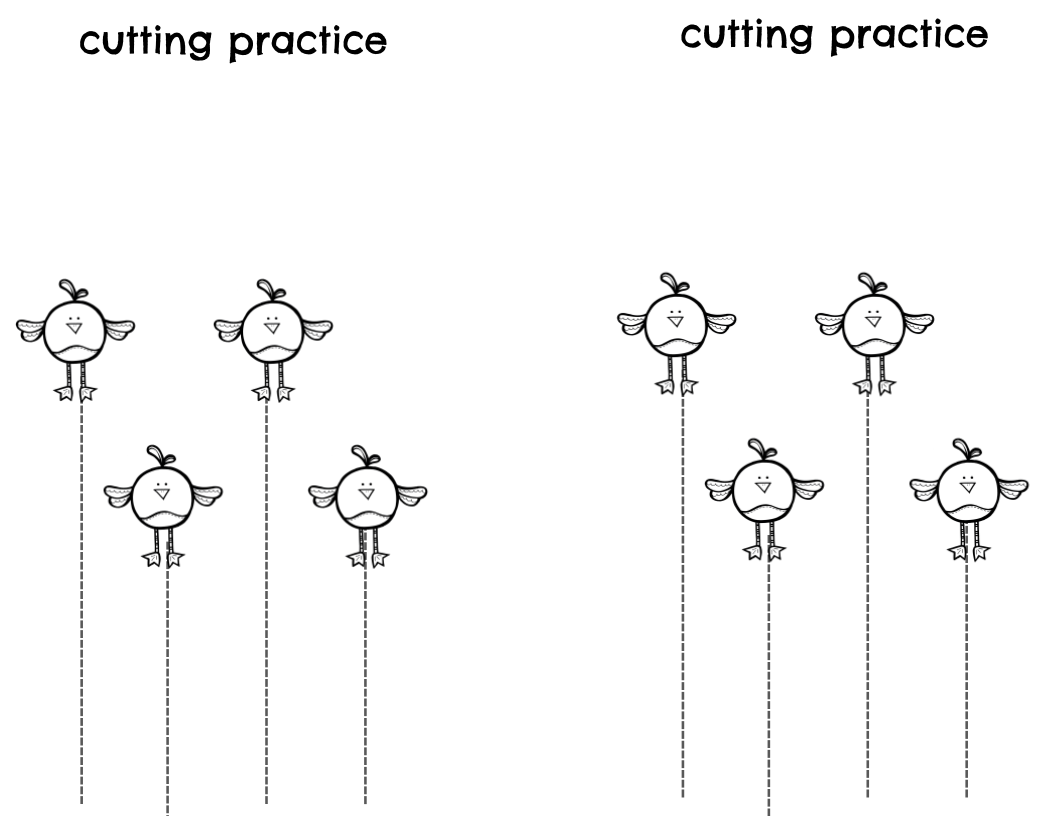 cutting practice

cutting practice