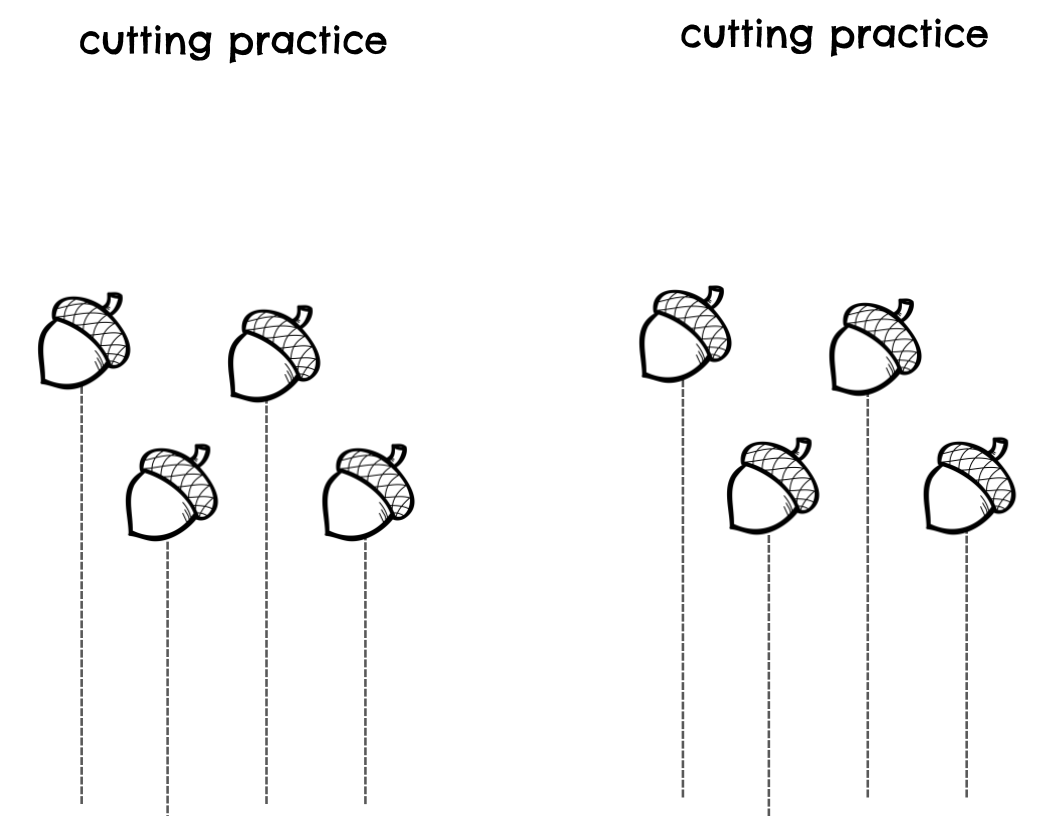 cutting practice

cutting practice