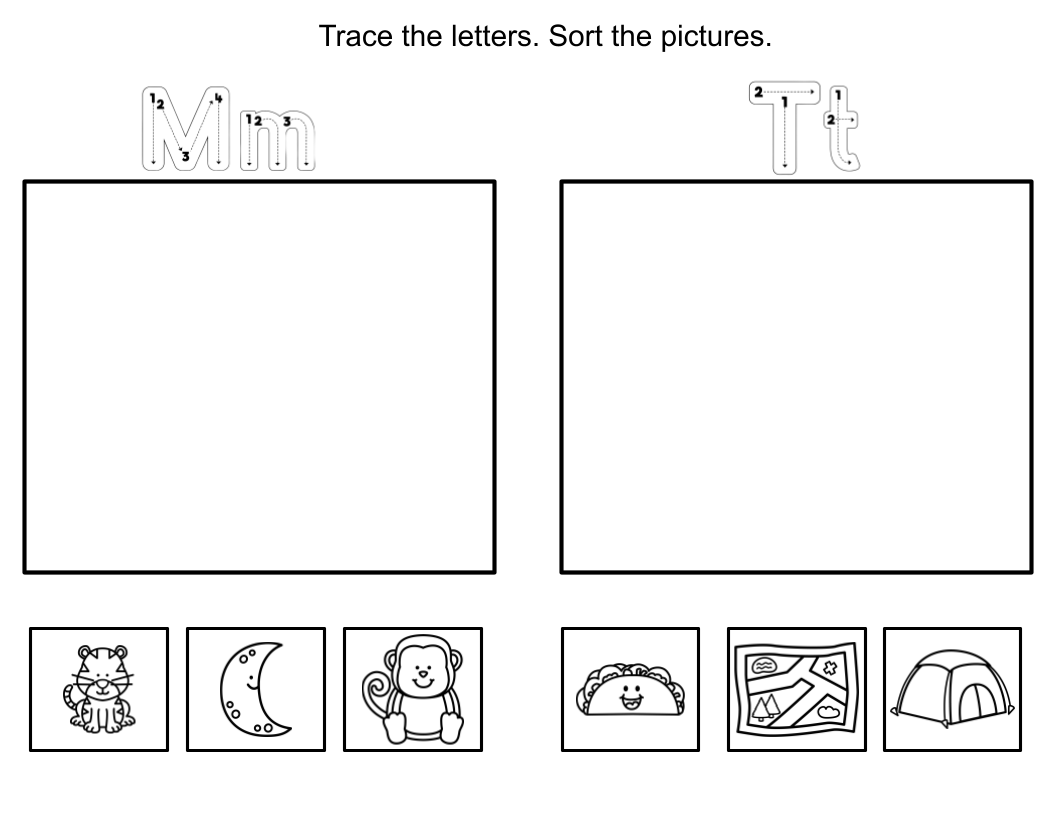 Trace the letters. Sort the pictures.

Mm

Tt