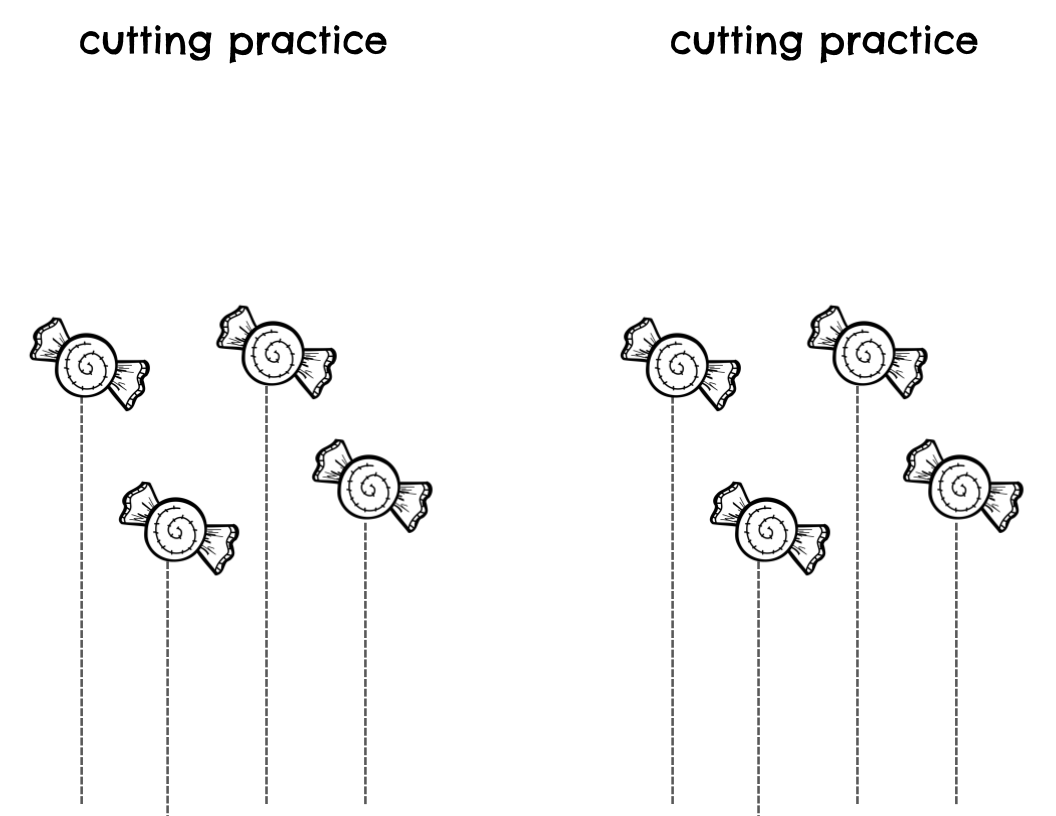 cutting practice

cutting practice