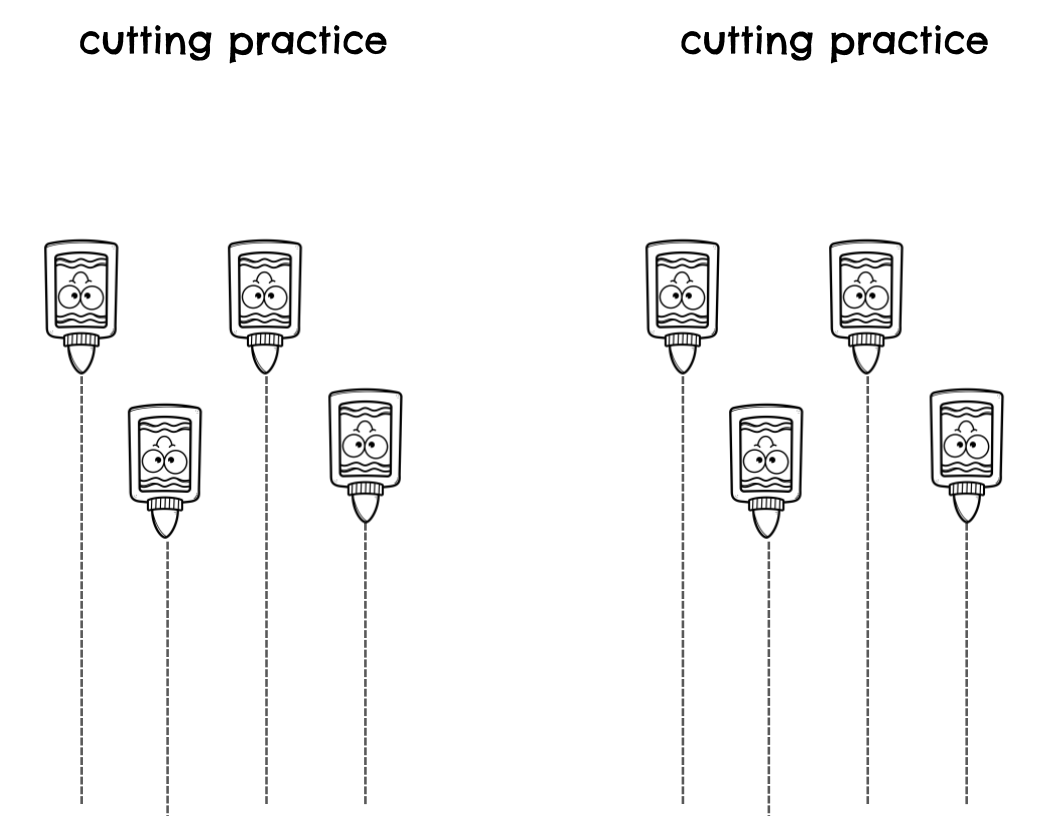 cutting practice

cutting practice